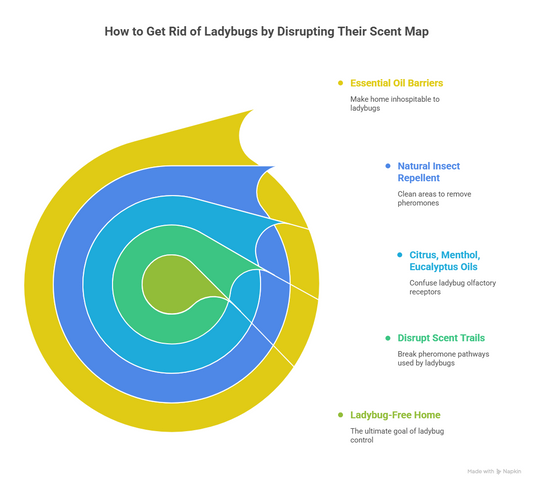 How to Get Rid of Ladybugs by Disrupting Their Scent Map

Essential Oil Barriers
Make home inhospitable to ladybugs

Natural Insect Repellent
Clean areas to remove pheromones

Citrus, Menthol, Eucalyptus Oils
Confuse ladybug olfactory receptors

Disrupt Scent Trails
Break pheromone pathways used by ladybugs

Ladybug-Free Home
The ultimate goal of ladybug control

Made with Napkin